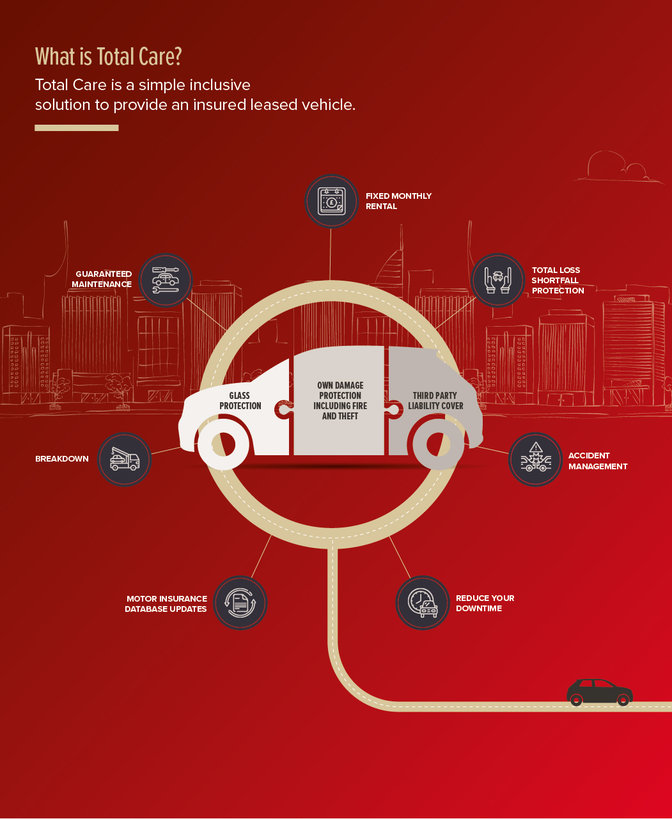 What is Total Care?

Total Care is a simple inclusive solution to provide an insured leased vehicle.

FIXED MONTHLY RENTAL

GUARANTEED MAINTENANCE

TOTAL LOSS SHORTFALL PROTECTION

GLASS PROTECTION

OWN DAMAGE PROTECTION INCLUDING FIRE AND THEFT

THIRD PARTY LIABILITY COVER

BREAKDOWN

ACCIDENT MANAGEMENT

MOTOR INSURANCE DATABASE UPDATES

REDUCE YOUR DOWNTIME